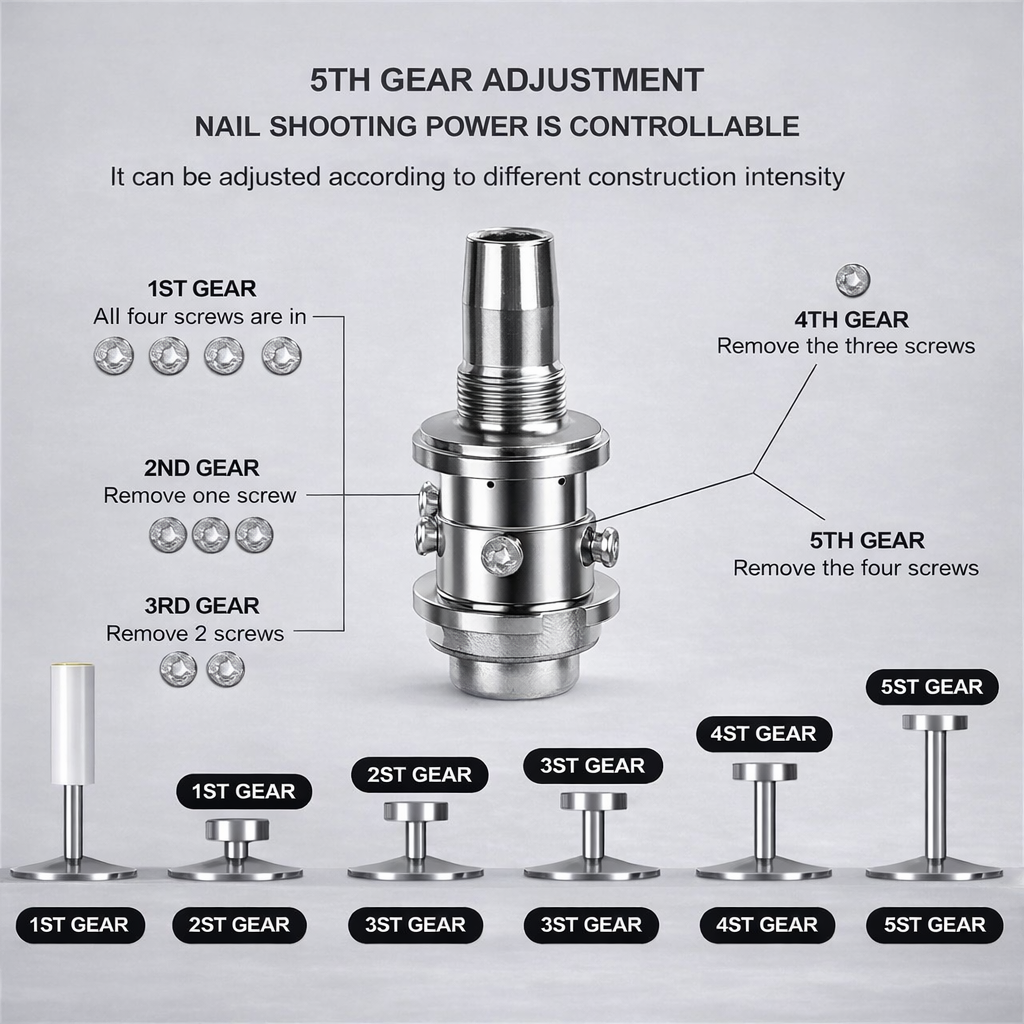 5TH GEAR ADJUSTMENT
NAIL SHOOTING POWER IS CONTROLLABLE
It can be adjusted according to different construction intensity

1ST GEAR
All four screws are in

2ND GEAR
Remove one screw

3RD GEAR
Remove 2 screws

4TH GEAR
Remove the three screws

5TH GEAR
Remove the four screws

1ST GEAR
2ST GEAR
3ST GEAR
4ST GEAR
5ST GEAR

1ST GEAR
2ST GEAR
3ST GEAR
3ST GEAR
4ST GEAR
5ST GEAR