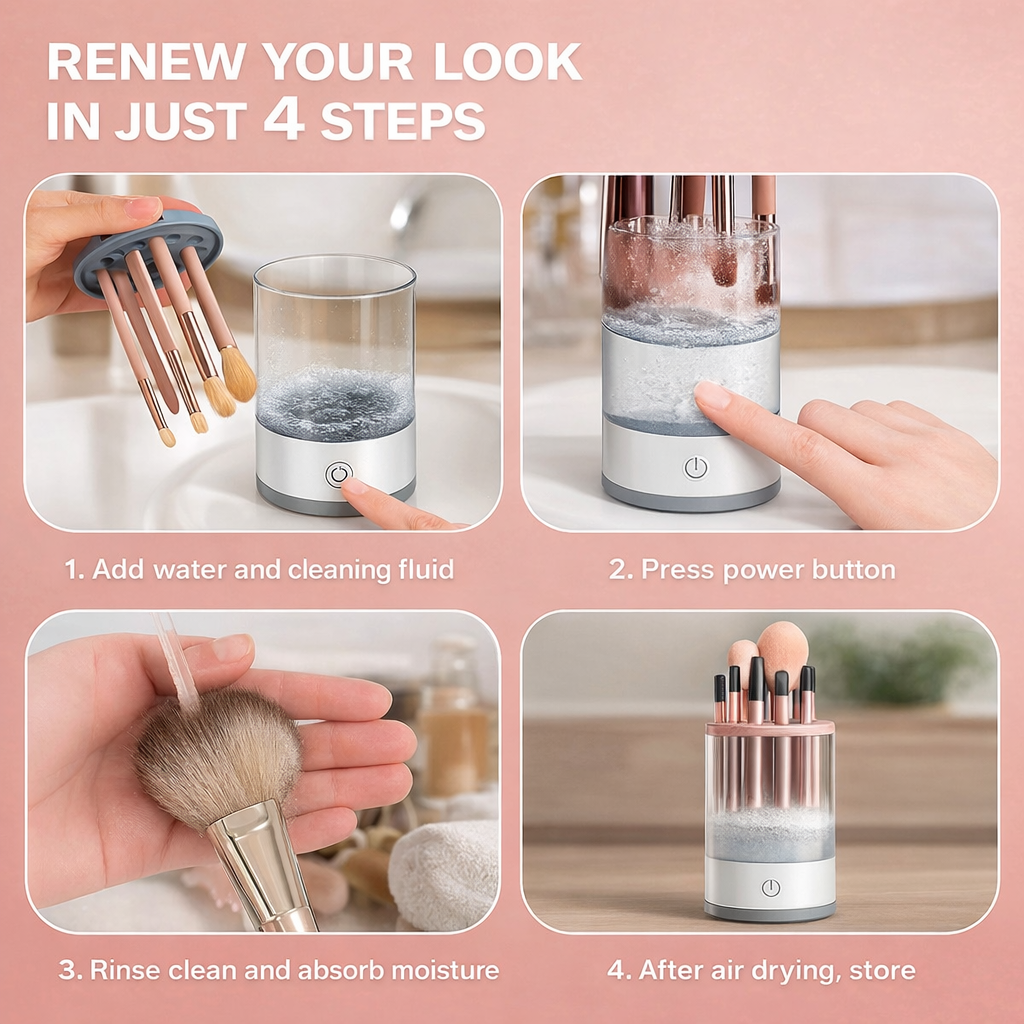 RENEW YOUR LOOK IN JUST 4 STEPS

1. Add water and cleaning fluid

2. Press power button

3. Rinse clean and absorb moisture

4. After air drying, store