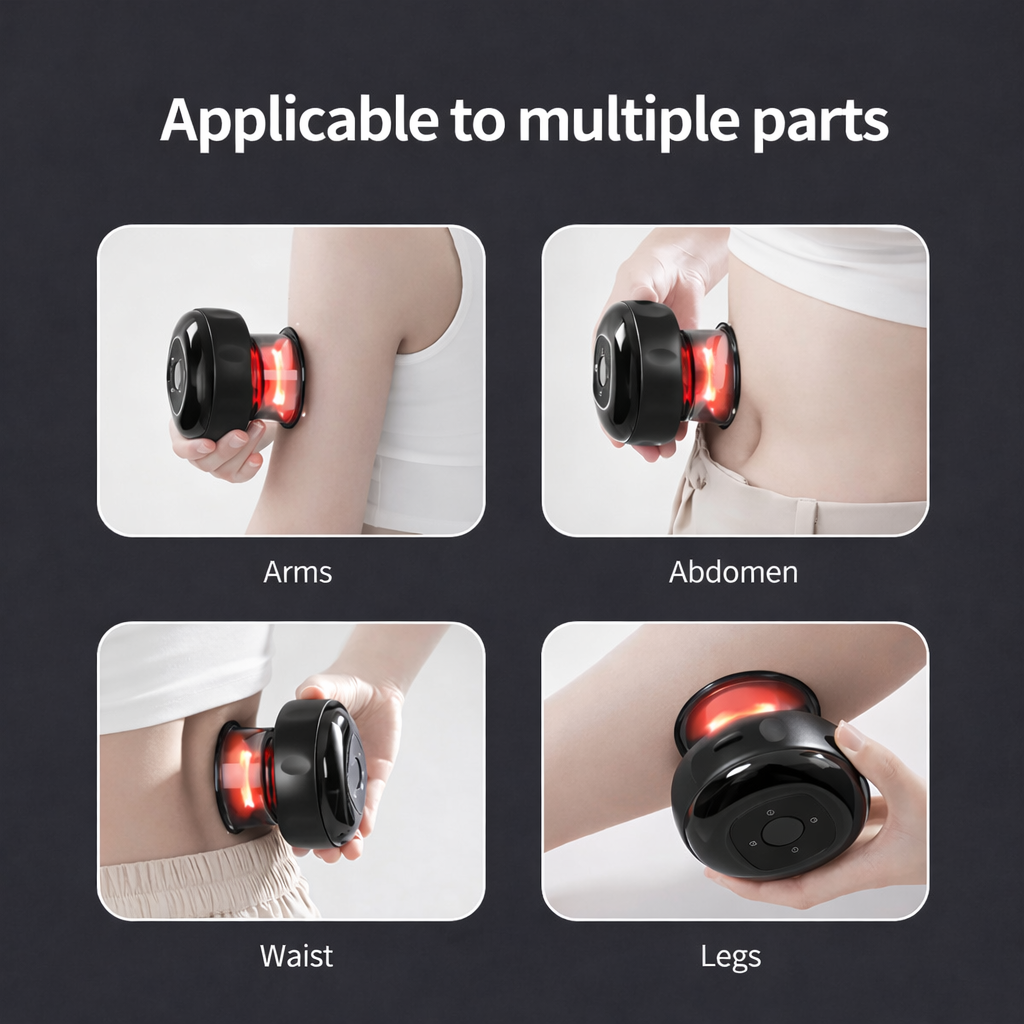 Applicable to multiple parts

Arms

Abdomen

Waist

Legs